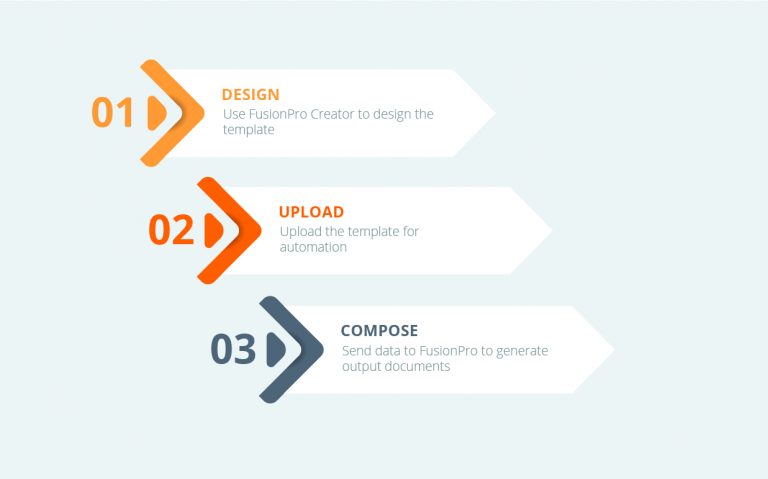 01

DESIGN
Use FusionPro Creator to design the template

02

UPLOAD
Upload the template for automation

03

COMPOSE
Send data to FusionPro to generate output documents